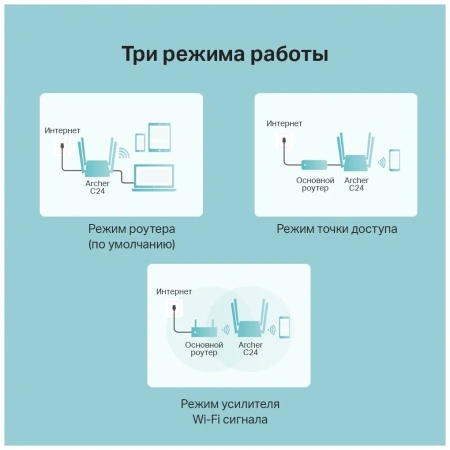 Три режима работы

Интернет

Archer C24

Режим роутера (по умолчанию)

Интернет

Основной роутер

Archer C24

Режим точки доступа

Интернет

Основной роутер

Archer C24

Режим усилителя Wi-Fi сигнала